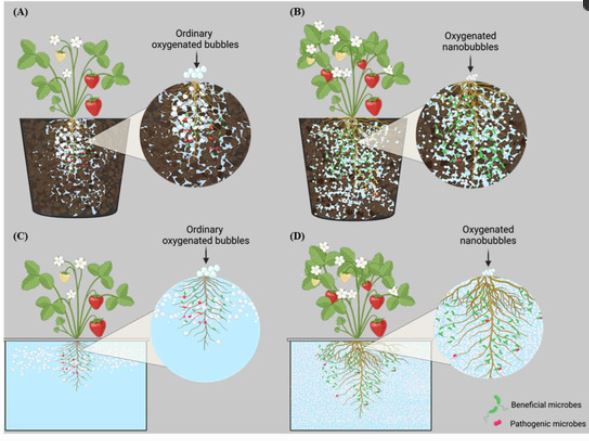 (A)

Ordinary oxygenated bubbles

(B)

Oxygenated nanobubbles

(C)

Ordinary oxygenated bubbles

(D)

Oxygenated nanobubbles

Beneficial microbes

Pathogenic microbes